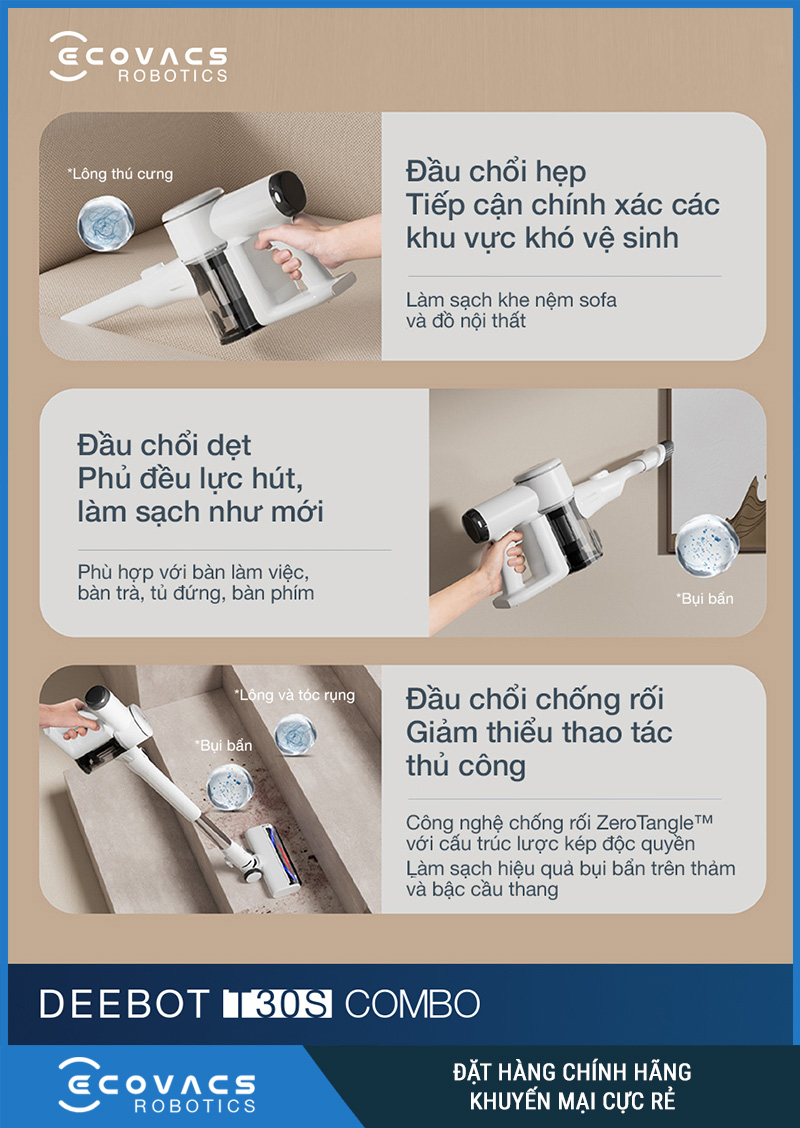 ECOVACS
ROBOTICS

*Lông thú cưng

Đầu chổi hẹp
Tiếp cận chính xác các khu vực khó vệ sinh

Làm sạch khe nệm sofa và đồ nội thất

Đầu chổi dẹt
Phủ đều lực hút, làm sạch như mới

Phù hợp với bàn làm việc, bàn trà, tủ đứng, bàn phím

*Bụi bẩn

*Lông và tóc rụng

*Bụi bẩn

Đầu chổi chống rối
Giảm thiểu thao tác thủ công

Công nghệ chống rối ZeroTangle™ với cấu trúc lược kép độc quyền
Làm sạch hiệu quả bụi bẩn trên thảm và bậc cầu thang

DEEBOT T30S COMBO

ECOVACS
ROBOTICS

ĐẶT HÀNG CHÍNH HÃNG
KHUYẾN MẠI CỰC RẺ