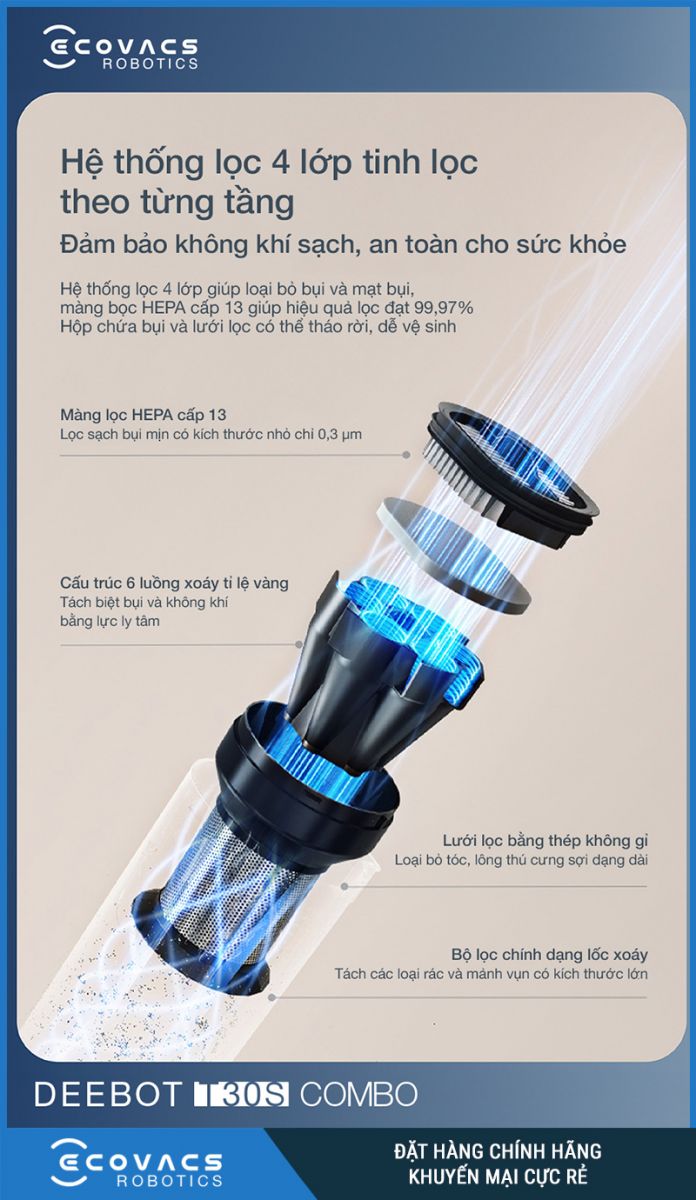 ECOVACS ROBOTICS

Hệ thống lọc 4 lớp tinh lọc theo từng tầng

Đảm bảo không khí sạch, an toàn cho sức khỏe

Hệ thống lọc 4 lớp giúp loại bỏ bụi và mạt bụi, màng bọc HEPA cấp 13 giúp hiệu quả lọc đạt 99,97% Hộp chứa bụi và lưới lọc có thể tháo rời, dễ vệ sinh

Màng lọc HEPA cấp 13
Lọc sạch bụi mịn có kích thước nhỏ chỉ 0,3 μm

Cấu trúc 6 luồng xoáy tỉ lệ vàng
Tách biệt bụi và không khí bằng lực ly tâm

Lưới lọc bằng thép không gỉ
Loại bỏ tóc, lông thú cưng sợi dạng dài

Bộ lọc chính dạng lốc xoáy
Tách các loại rác và mảnh vụn có kích thước lớn

DEEBOT T30S COMBO

ECOVACS ROBOTICS

ĐẶT HÀNG CHÍNH HÃNG
KHUYẾN MẠI CỰC RẺ